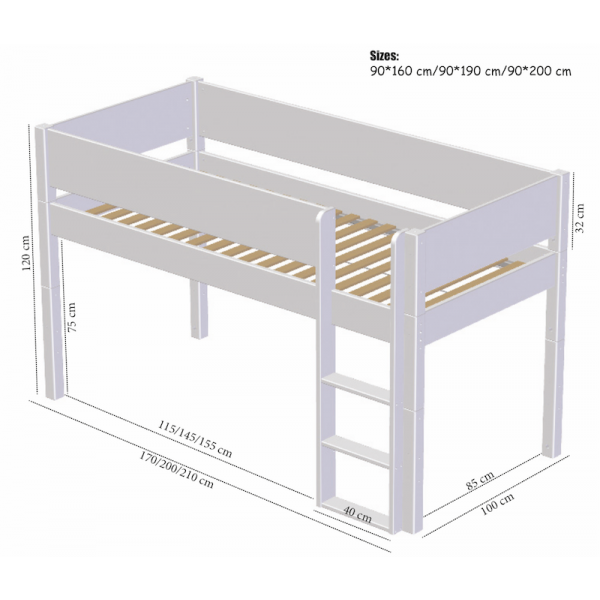 Sizes:
90*160 cm/90*190 cm/90*200 cm

120 cm

75 cm

32 cm

115/145/155 cm

170/200/210 cm

40 cm

85 cm

100 cm